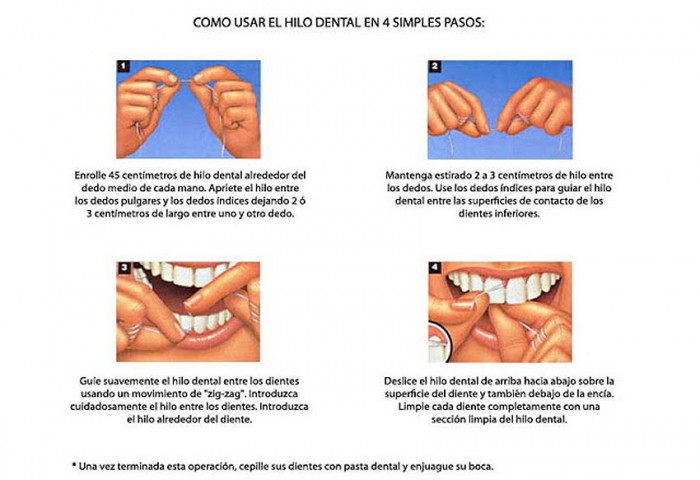 COMO USAR EL HILO DENTAL EN 4 SIMPLES PASOS:

1

Enrolle 45 centímetros de hilo dental alrededor del dedo medio de cada mano. Apriete el hilo entre los dedos pulgares y los dedos índices dejando 2 ó 3 centímetros de largo entre uno y otro dedo.

2

Mantenga estirado 2 a 3 centímetros de hilo entre los dedos. Use los dedos índices para guiar el hilo dental entre las superficies de contacto de los dientes inferiores.

3

Guíe suavemente el hilo dental entre los dientes usando un movimiento de "zig-zag". Introduzca cuidadosamente el hilo entre los dientes. Introduzca el hilo alrededor del diente.

4

Deslice el hilo dental de arriba hacia abajo sobre la superficie del diente y también debajo de la encía. Limpie cada diente completamente con una sección limpia del hilo dental.

* Una vez terminada esta operación, cepille sus dientes con pasta dental y enjuague su boca.